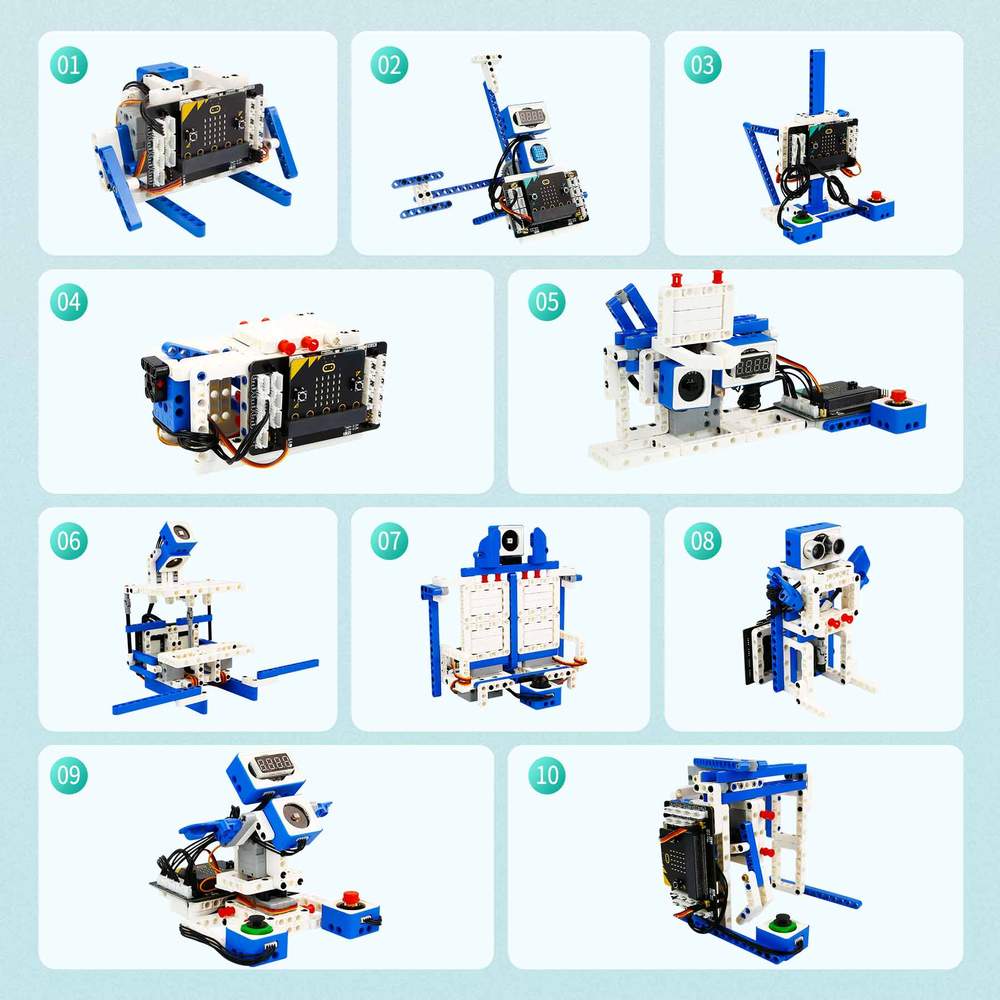 01

02

03

04

05

06

07

08

09

10